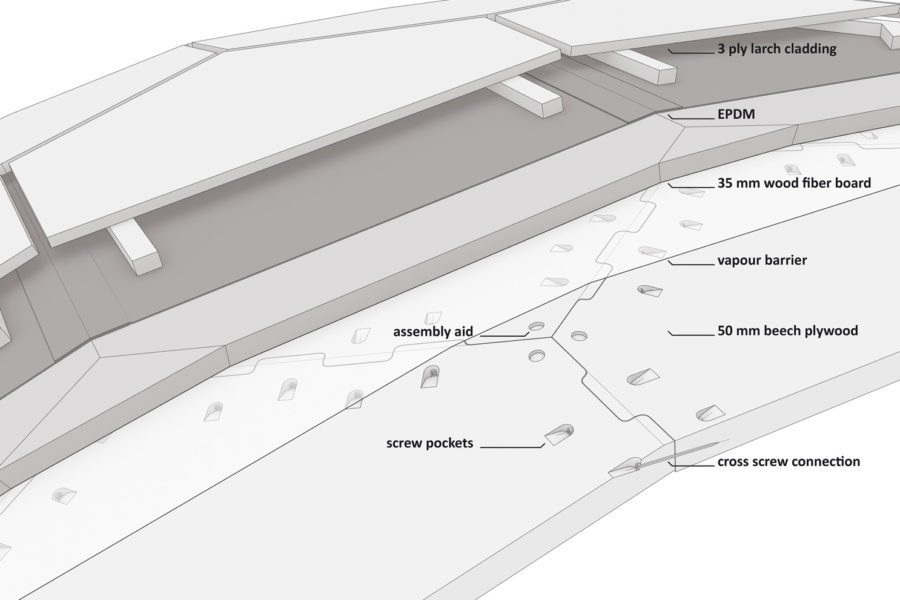 3 ply larch cladding

EPDM

35 mm wood fiber board

vapour barrier

assembly aid

50 mm beech plywood

screw pockets

cross screw connection