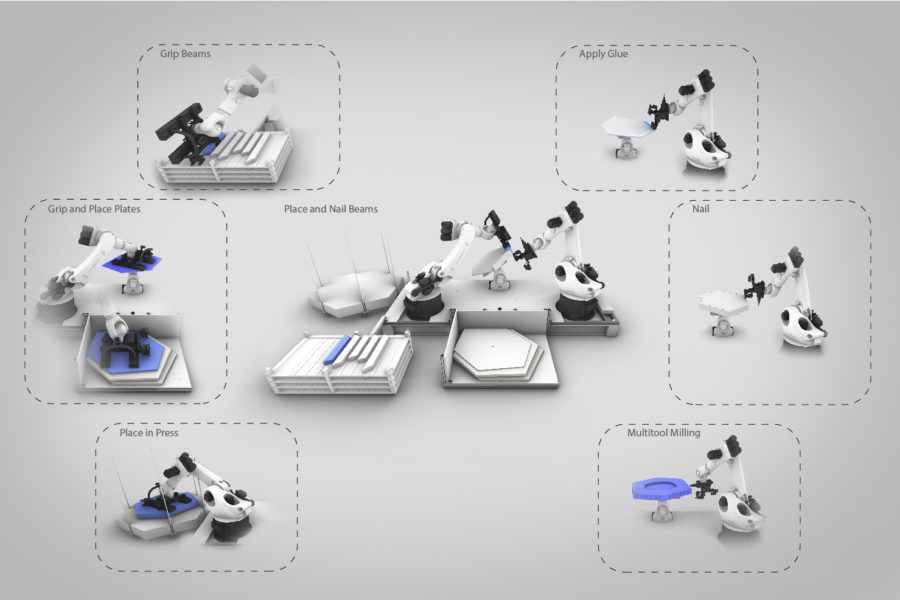 Grip Beams

Apply Glue

Grip and Place Plates

Place and Nail Beams

Nail

Place in Press

Multitool Milling